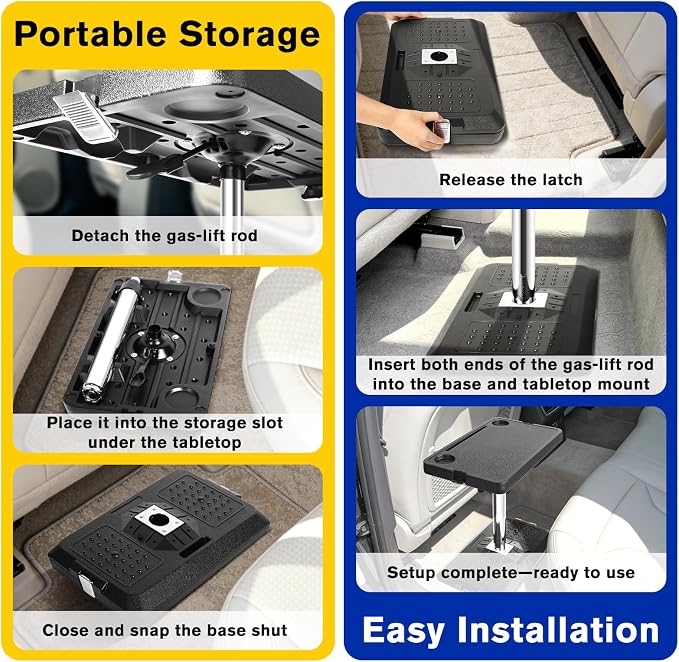 Portable Storage

Detach the gas-lift rod

Place it into the storage slot under the tabletop

Close and snap the base shut

Release the latch

Insert both ends of the gas-lift rod into the base and tabletop mount

Setup complete—ready to use

Easy Installation