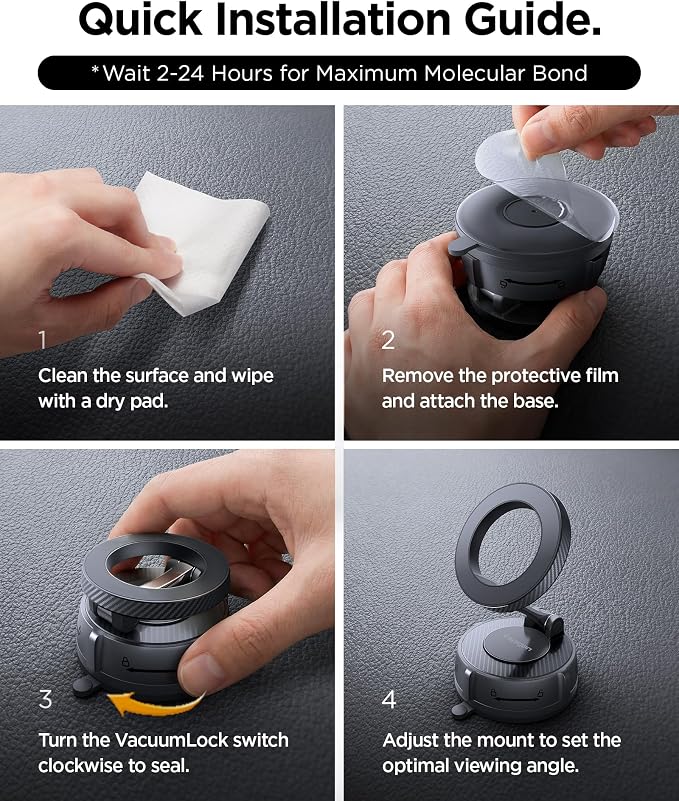 Quick Installation Guide.

*Wait 2-24 Hours for Maximum Molecular Bond

1
Clean the surface and wipe with a dry pad.

2
Remove the protective film and attach the base.

3
Turn the VacuumLock switch clockwise to seal.

4
Adjust the mount to set the optimal viewing angle.