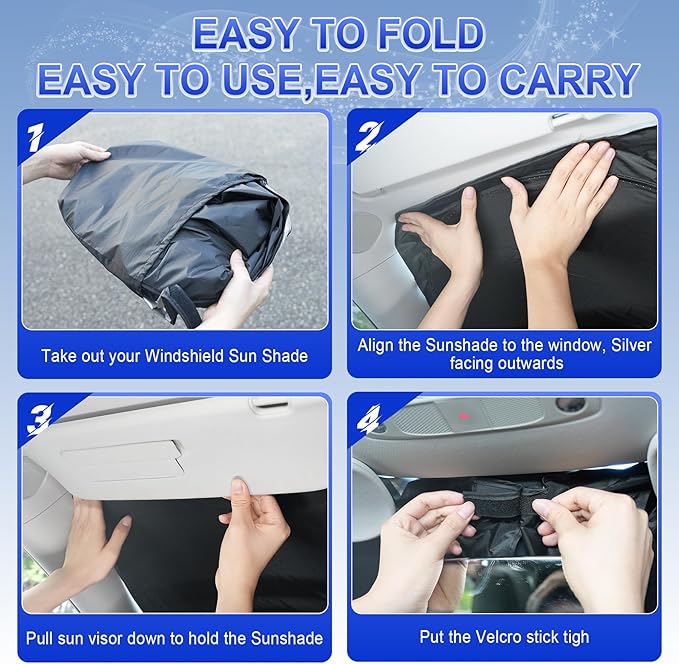 EASY TO FOLD
EASY TO USE,EASY TO CARRY

1
Take out your Windshield Sun Shade

2
Align the Sunshade to the window, Silver facing outwards

3
Pull sun visor down to hold the Sunshade

4
Put the Velcro stick tigh