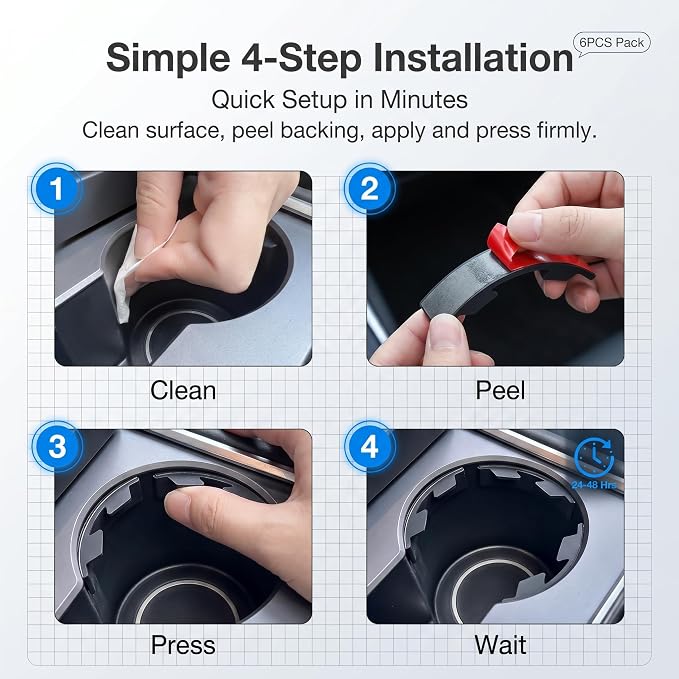 Simple 4-Step Installation
6PCS Pack
Quick Setup in Minutes
Clean surface, peel backing, apply and press firmly.

1
Clean

2
Peel

3
Press

4
24-48 Hrs
Wait