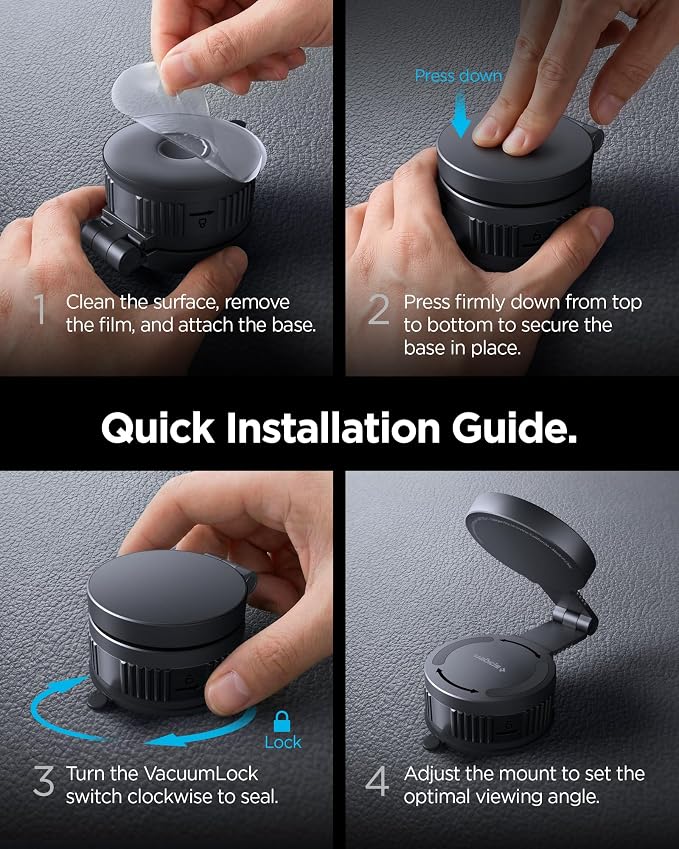 1 Clean the surface, remove the film, and attach the base.

Press down

2 Press firmly down from top to bottom to secure the base in place.

Quick Installation Guide.

Lock

3 Turn the VacuumLock switch clockwise to seal.

4 Adjust the mount to set the optimal viewing angle.