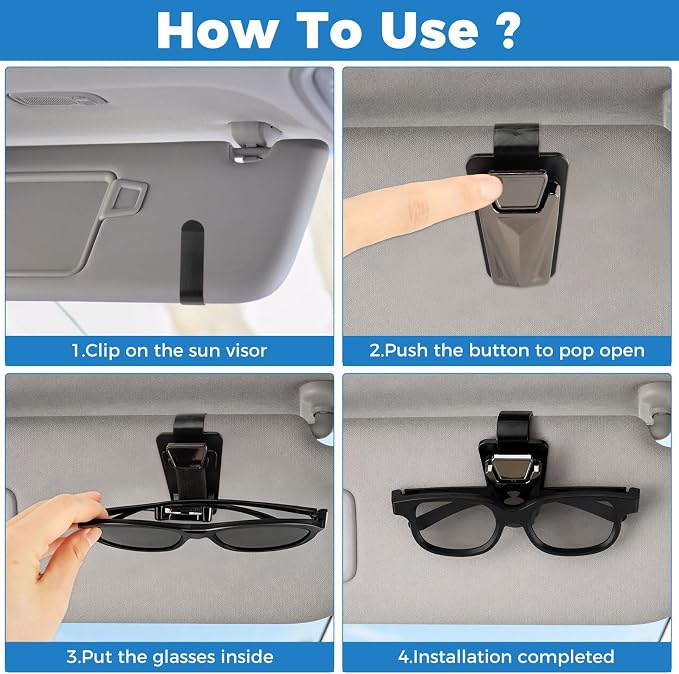 How To Use ?

1.Clip on the sun visor

2.Push the button to pop open

3.Put the glasses inside

4.Installation completed