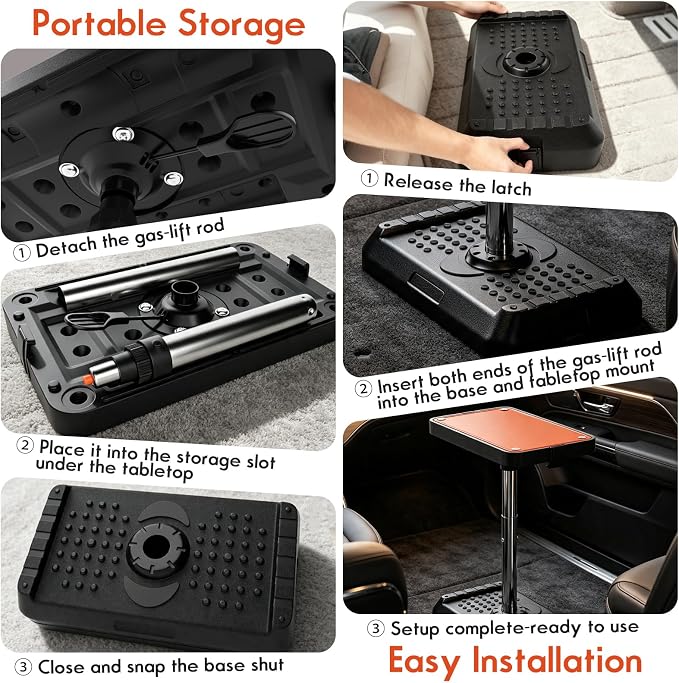 Portable Storage

① Detach the gas-lift rod

② Place it into the storage slot under the tabletop

③ Close and snap the base shut

① Release the latch

② Insert both ends of the gas-lift rod into the base and tabletop mount

③ Setup complete-ready to use

Easy Installation