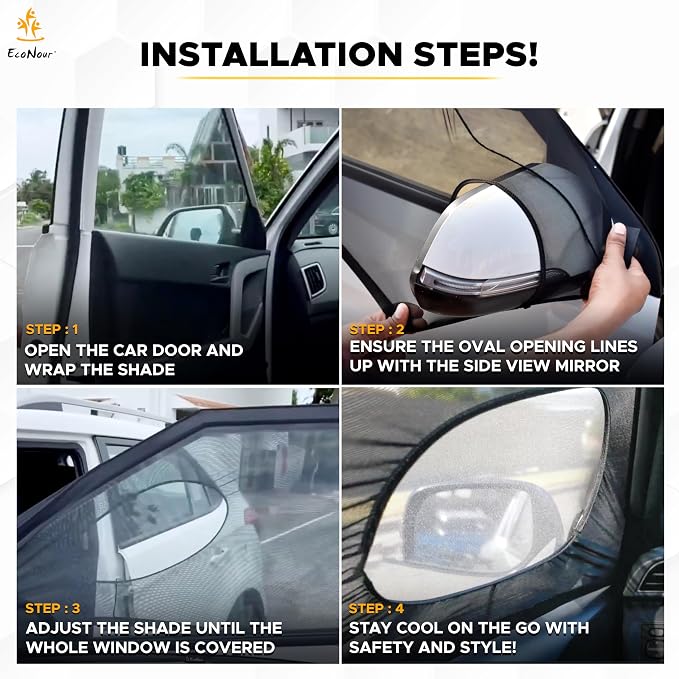 EcoNour

INSTALLATION STEPS!

STEP : 1
OPEN THE CAR DOOR AND WRAP THE SHADE

STEP : 2
ENSURE THE OVAL OPENING LINES UP WITH THE SIDE VIEW MIRROR

STEP : 3
ADJUST THE SHADE UNTIL THE WHOLE WINDOW IS COVERED

STEP : 4
STAY COOL ON THE GO WITH SAFETY AND STYLE!