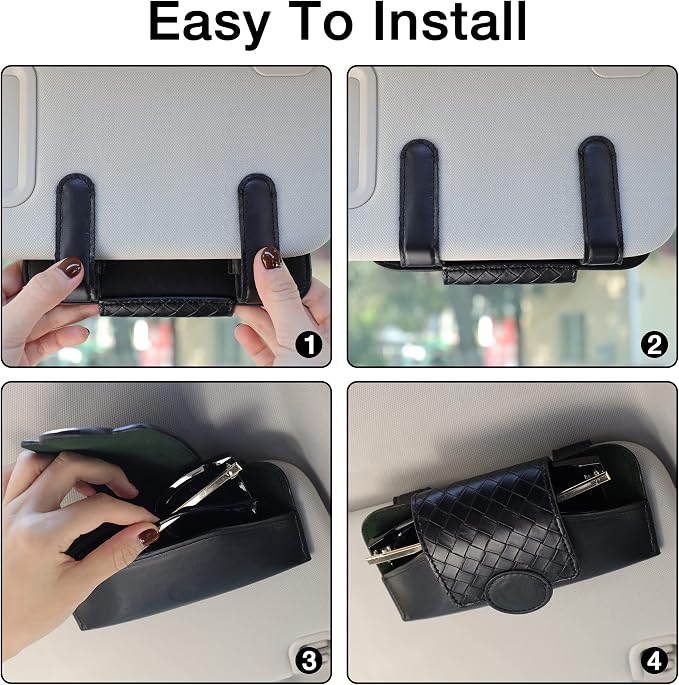 Easy To Install

1

2

3

4